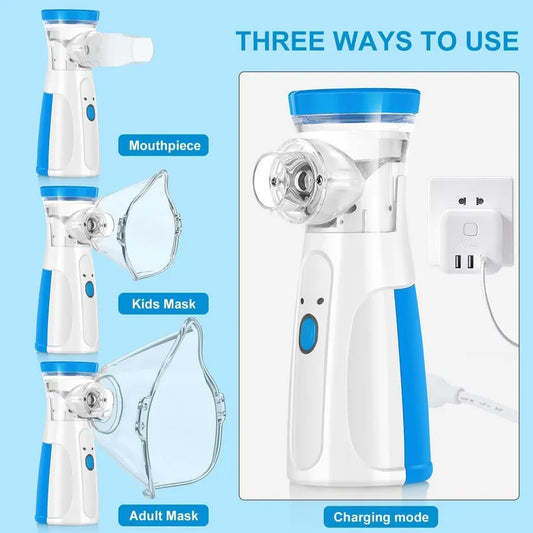 THREE WAYS TO USE

Mouthpiece

Kids Mask

Adult Mask

Charging mode